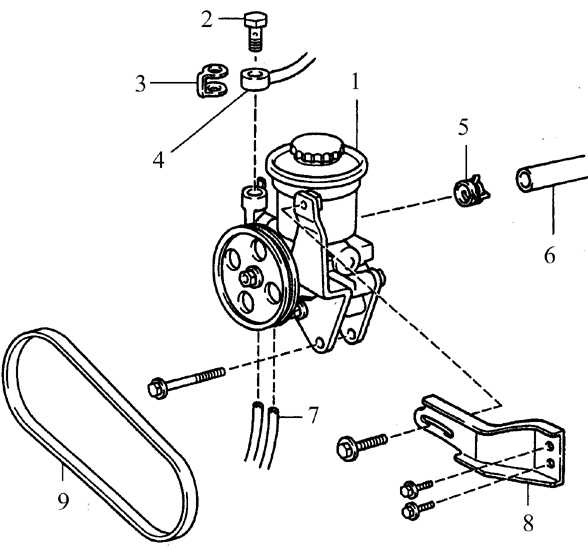 2
3
1
4
5
6
7
9
8